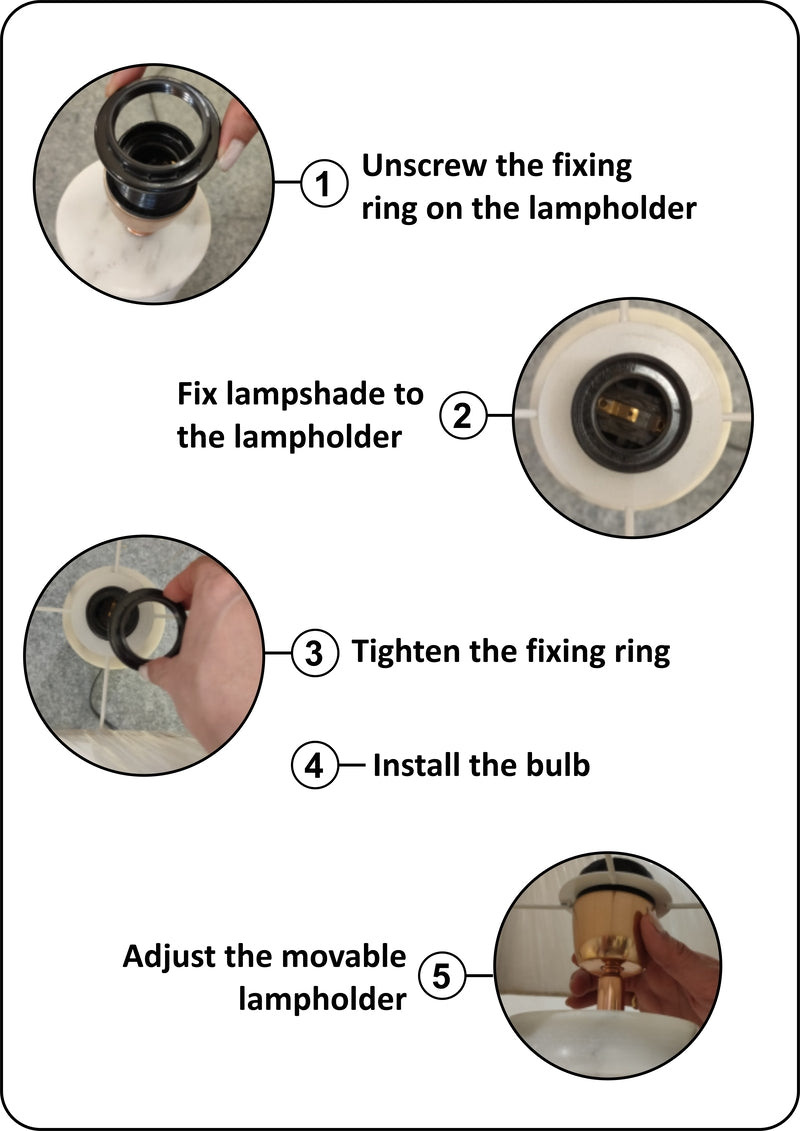 1 Unscrew the fixing ring on the lampholder

Fix lampshade to the lampholder 2

3 Tighten the fixing ring

4 Install the bulb

Adjust the movable lampholder 5